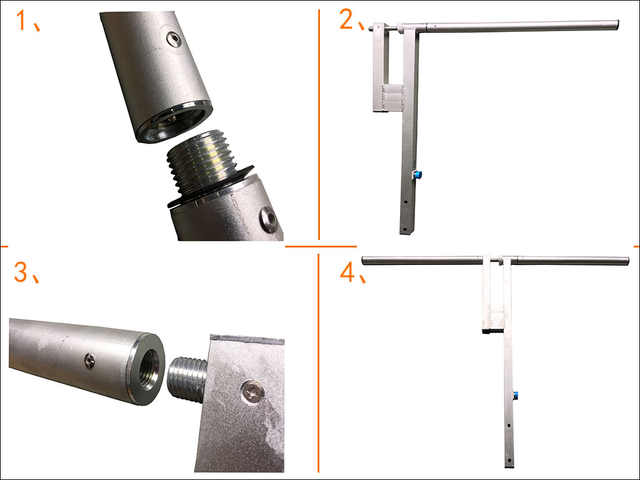 1、

2、

3、

4、